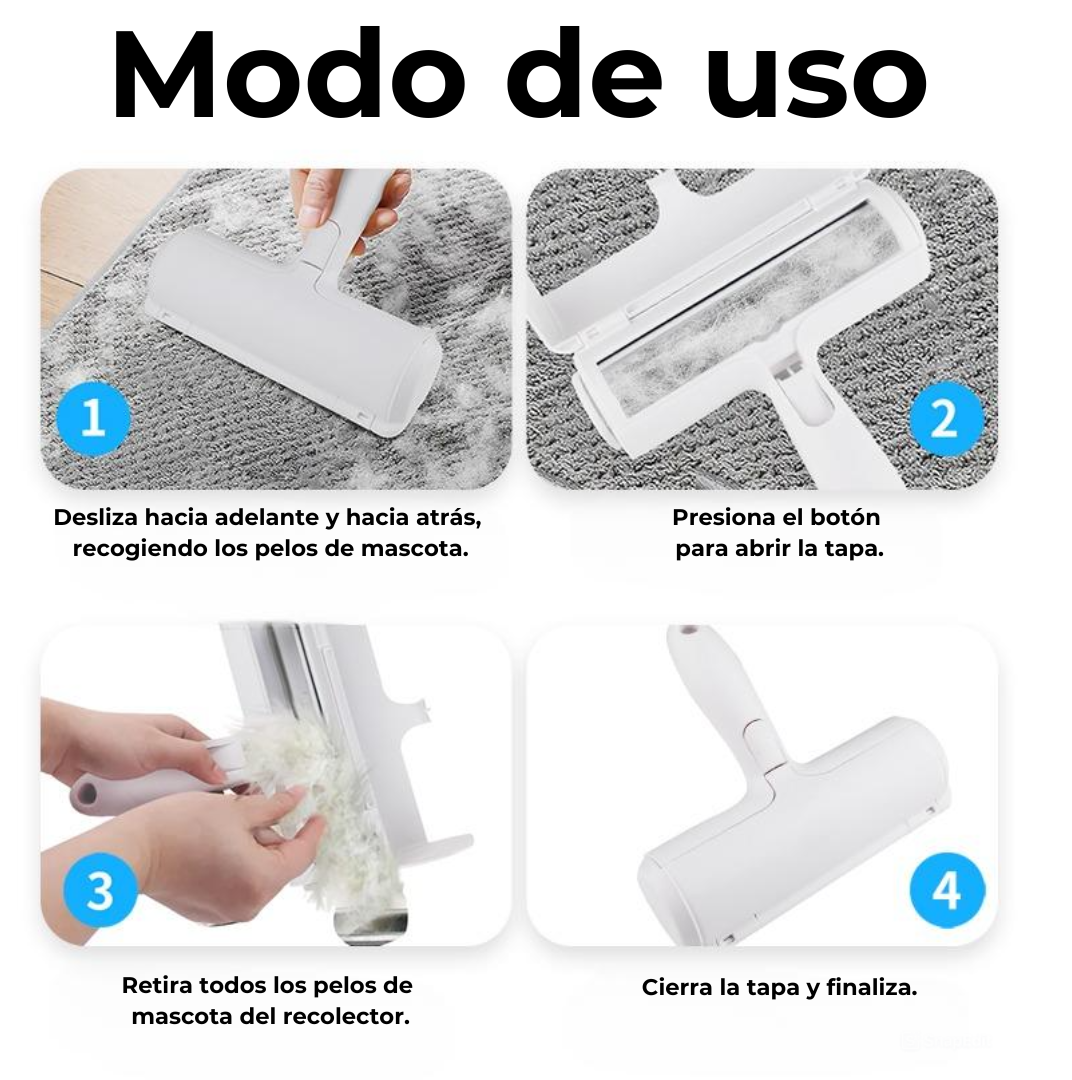 Modo de uso

1

Desliza hacia adelante y hacia atrás, recogiendo los pelos de mascota.

2

Presiona el botón para abrir la tapa.

3

Retira todos los pelos de mascota del recolector.

4

Cierra la tapa y finaliza.